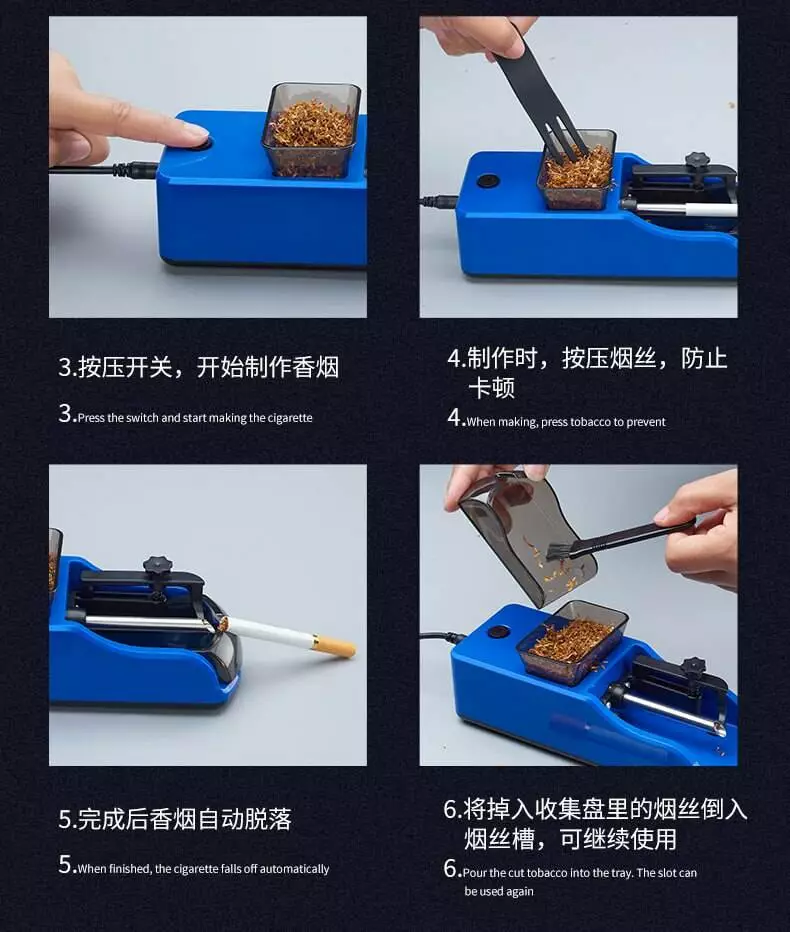 3.按压开关，开始制作香烟

3.Press the switch and start making the cigarette

4.制作时，按压烟丝，防止卡顿

4.When making, press tobacco to prevent

5.完成后香烟自动脱落

5.When finished, the cigarette falls off automatically

6.将掉入收集盘里的烟丝倒入烟丝槽，可继续使用

6.Pour the cut tobacco into the tray. The slot can be used again